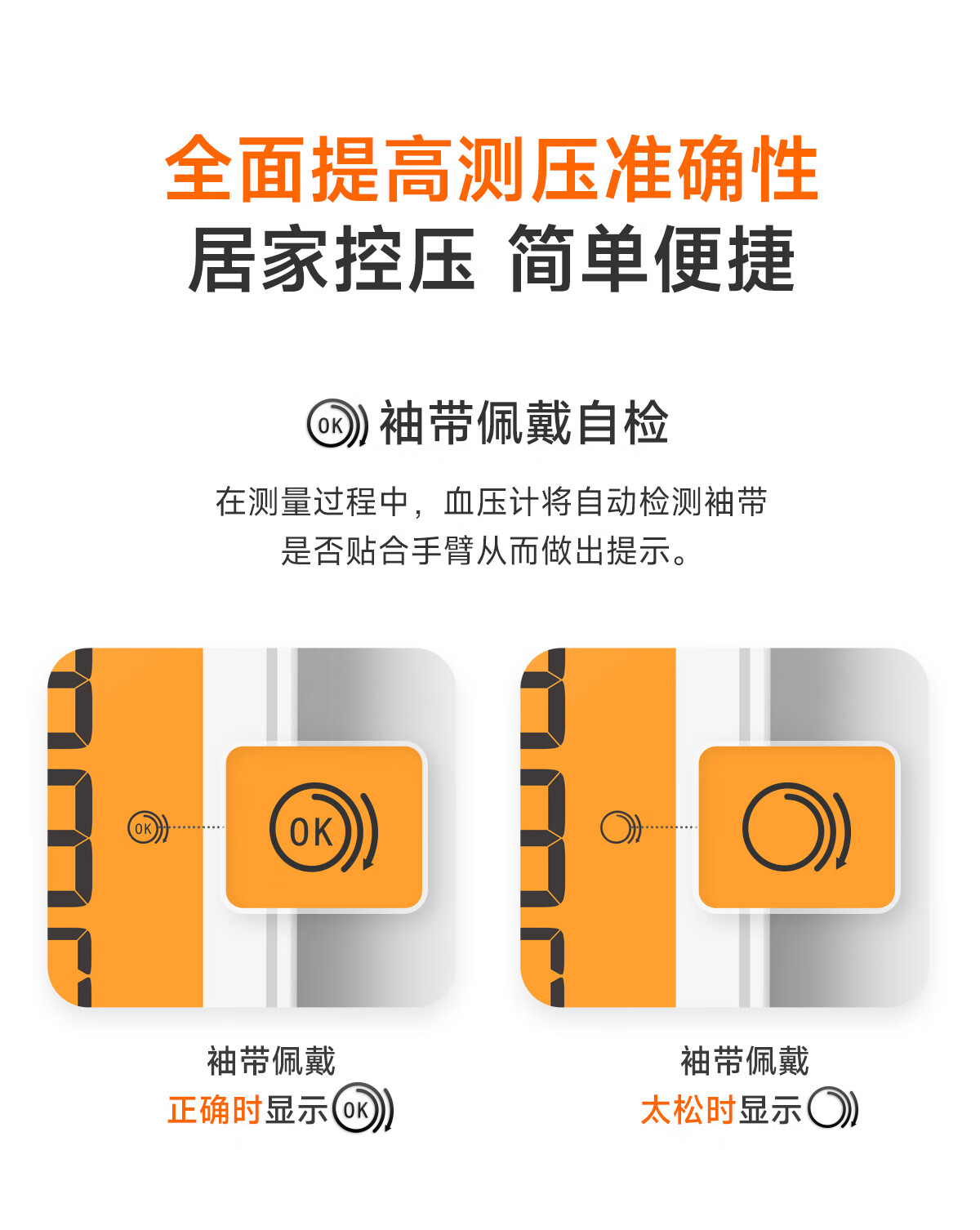 全面提高测压准确性
居家控压 简单便捷

OK 袖带佩戴自检

在测量过程中，血压计将自动检测袖带是否贴合手臂从而做出提示。

OK

OK

袖带佩戴
正确时显示 OK

袖带佩戴
太松时显示