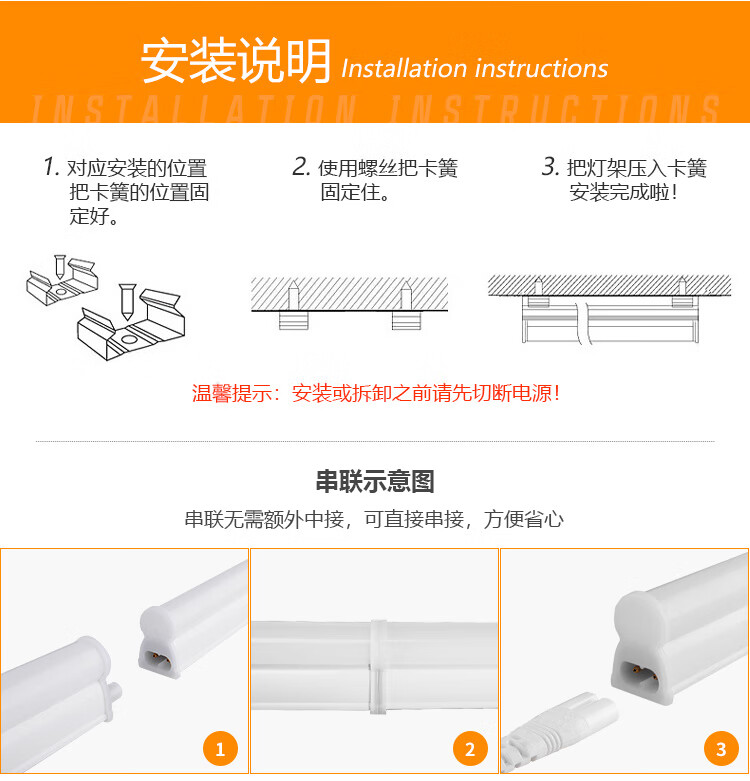 安装说明 Installation instructions
INSTALLATION INSTRUCTIONS

1. 对应安装的位置把卡簧的位置固定好。

2. 使用螺丝把卡簧固定住。

3. 把灯架压入卡簧安装完成啦!

温馨提示：安装或拆卸之前请先切断电源!

串联示意图

串联无需额外中接，可直接串接，方便省心

1

2

3