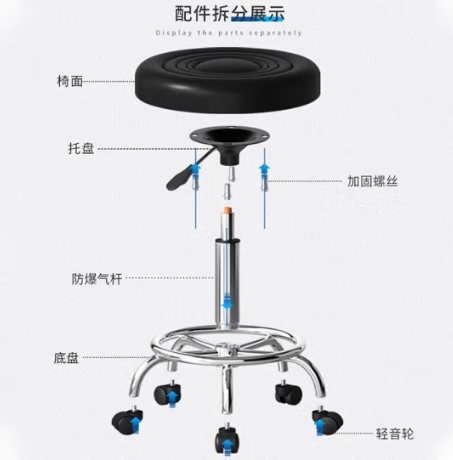 配件拆分展示

Display the parts separately

椅面

托盘

加固螺丝

防爆气杆

底盘

轻音轮