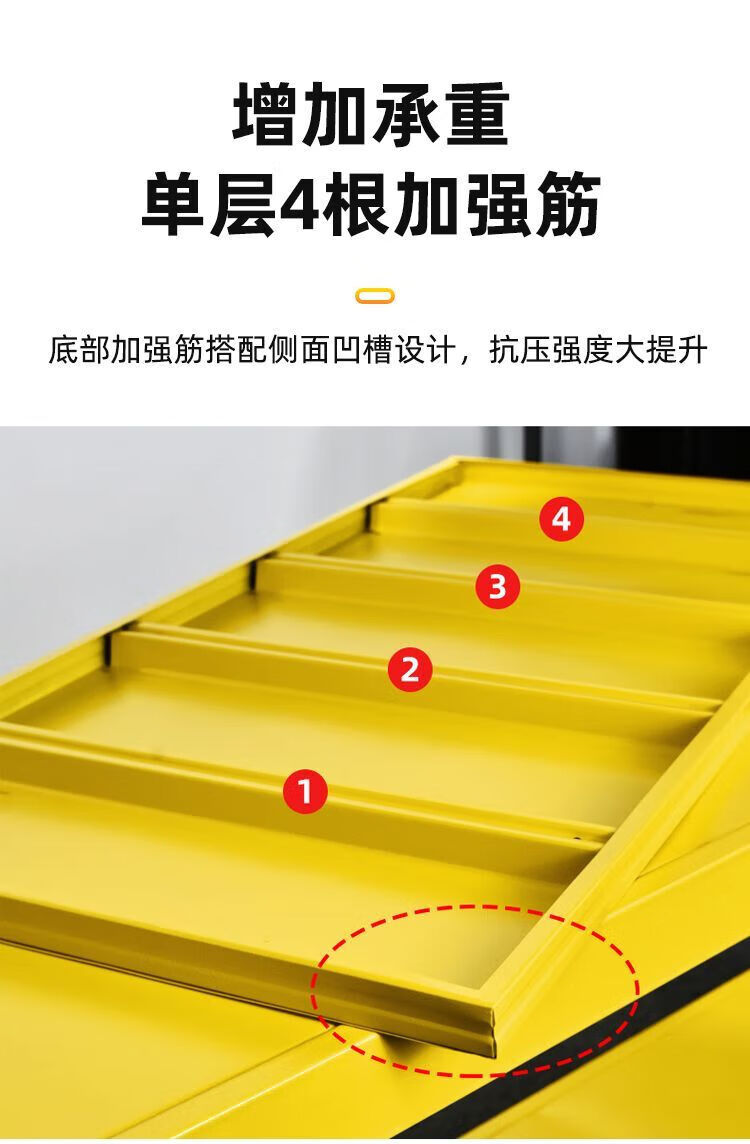 增加承重
单层4根加强筋

底部加强筋搭配侧面凹槽设计，抗压强度大提升

4
3
2
1