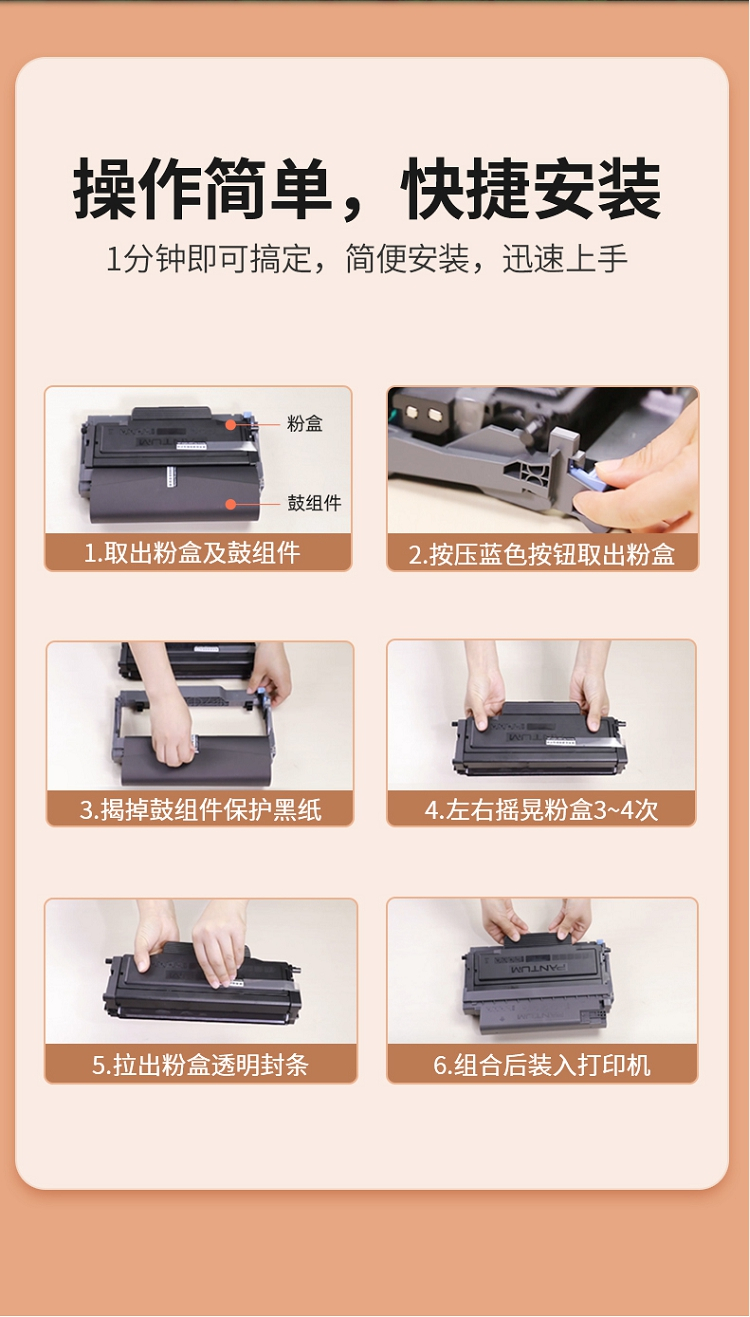 操作简单，快捷安装

1分钟即可搞定，简便安装，迅速上手

粉盒

鼓组件

1.取出粉盒及鼓组件

2.按压蓝色按钮取出粉盒

3.揭掉鼓组件保护黑纸

4.左右摇晃粉盒3~4次

5.拉出粉盒透明封条

PANTUM

6.组合后装入打印机