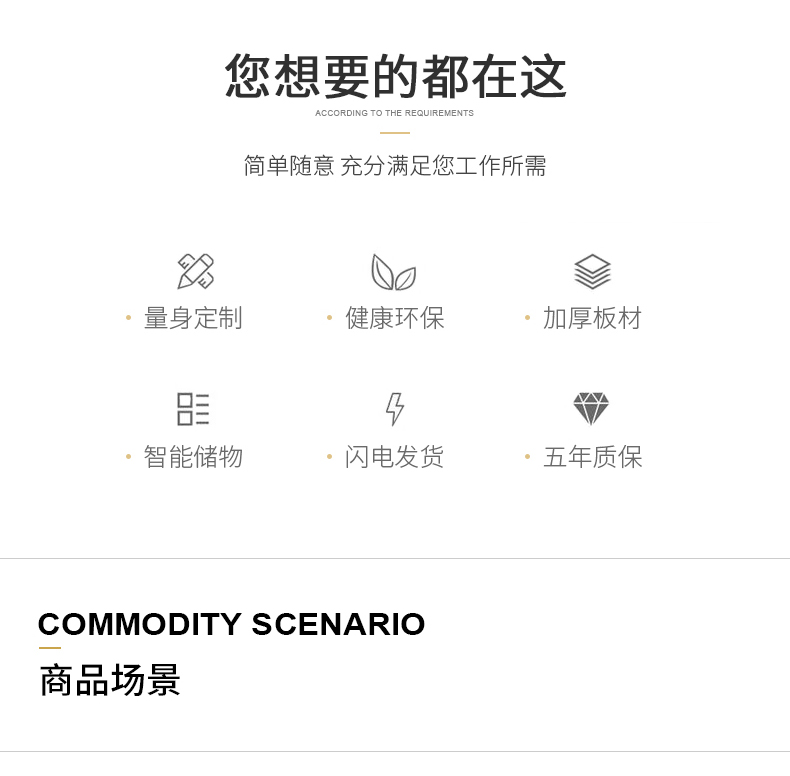 您想要的都在这
ACCORDING TO THE REQUIREMENTS

简单随意 充分满足您工作所需

• 量身定制
• 健康环保
• 加厚板材

• 智能储物
• 闪电发货
• 五年质保

COMMODITY SCENARIO
商品场景