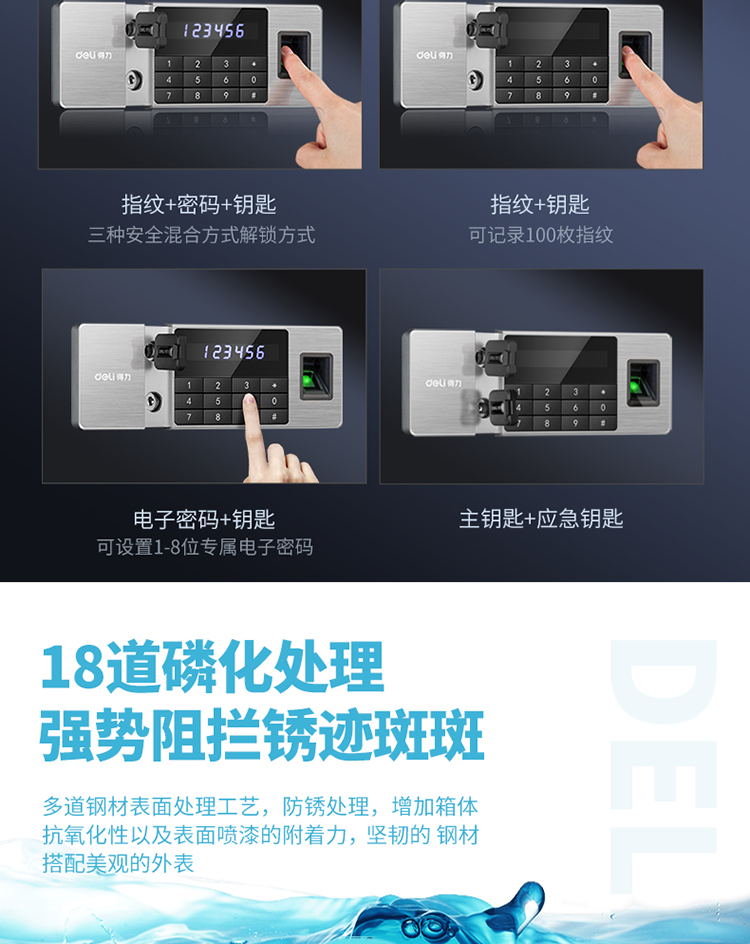 deli 得力

123456

1 2 3 *
4 5 6 0
7 8 9 #

deli 得力

1 2 3 *
4 5 6 0
7 8 9 #

指纹+密码+钥匙
三种安全混合方式解锁方式

指纹+钥匙
可记录100枚指纹

deli 得力

123456

1 2 3 *
4 5 6 0
7 8 9 #

deli 得力

1 2 3 *
4 5 6 0
7 8 9 #

电子密码+钥匙
可设置1-8位专属电子密码

主钥匙+应急钥匙

18道磷化处理
强势阻拦锈迹斑斑

多道钢材表面处理工艺，防锈处理，增加箱体抗氧化性以及表面喷漆的附着力，坚韧的 钢材搭配美观的外表

DELI