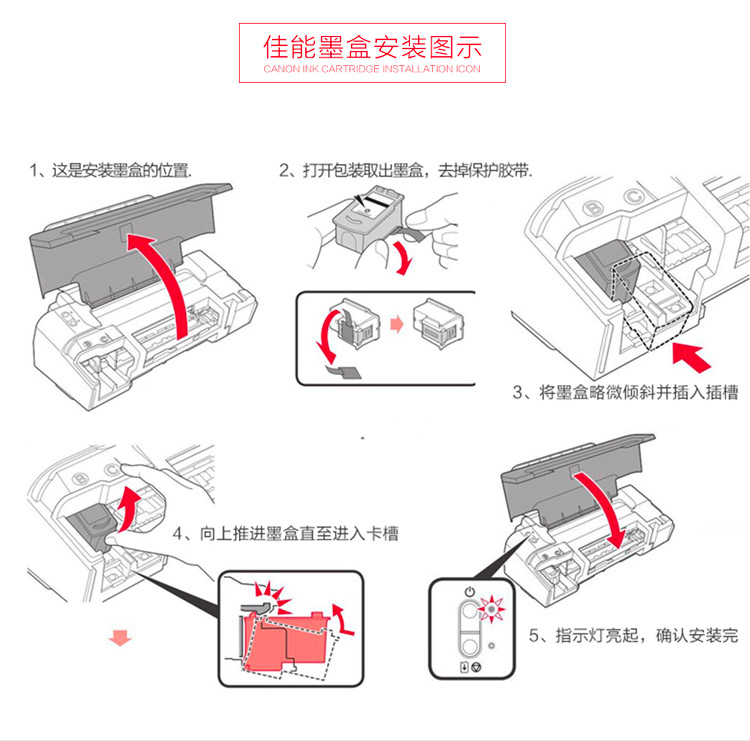 佳能墨盒安装图示
CANON INK CARTRIDGE INSTALLATION ICON

1、这是安装墨盒的位置.

2、打开包装取出墨盒，去掉保护胶带.

B C

3、将墨盒略微倾斜并插入插槽

B C

4、向上推进墨盒直至进入卡槽

5、指示灯亮起，确认安装完